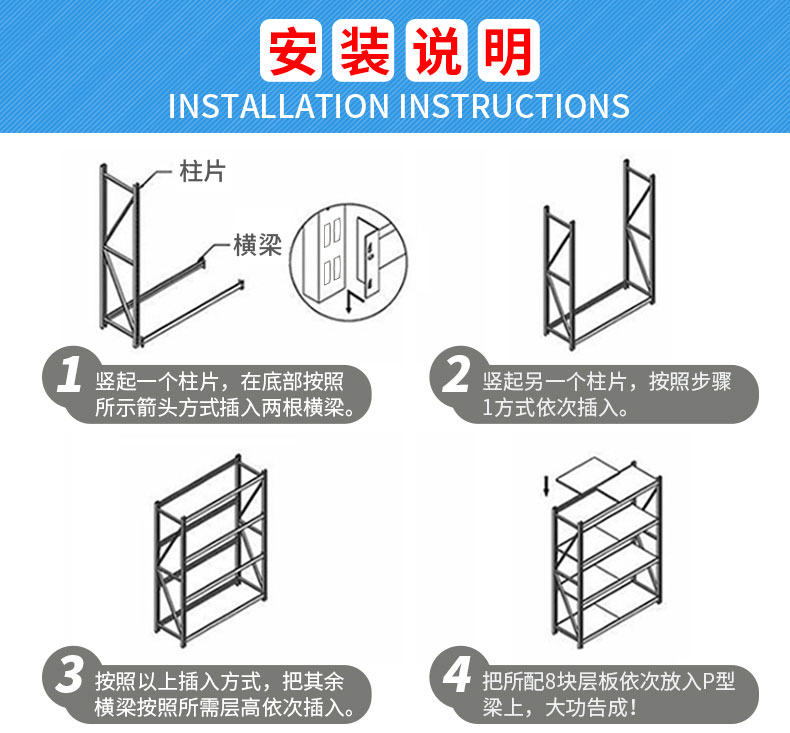 安装说明
INSTALLATION INSTRUCTIONS

柱片

横梁

1 竖起一个柱片，在底部按照所示箭头方式插入两根横梁。

2 竖起另一个柱片，按照步骤1方式依次插入。

3 按照以上插入方式，把其余横梁按照所需层高依次插入。

4 把所配8块层板依次放入P型梁上，大功告成！